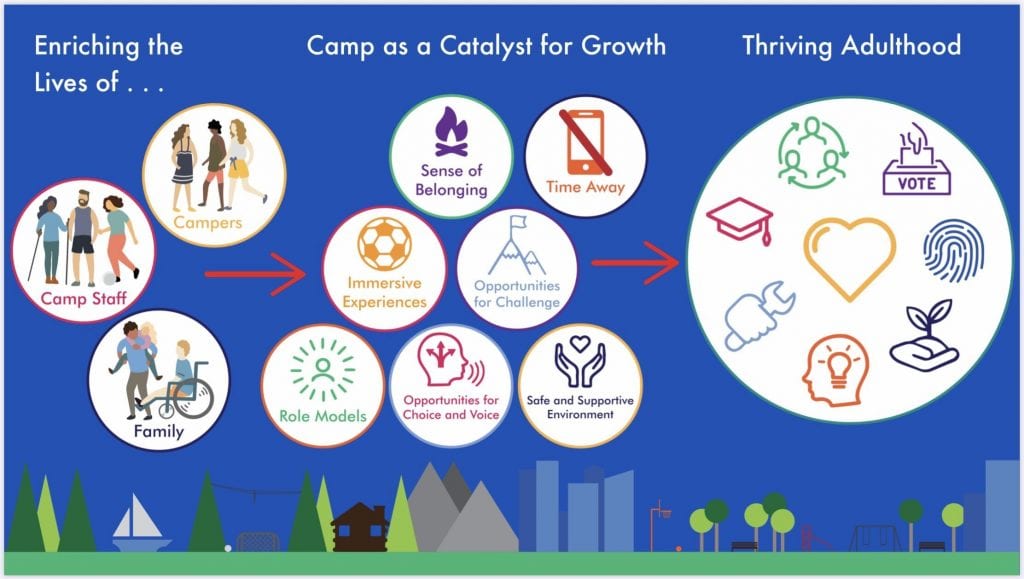 Enriching the Lives of . . .

Campers

Camp Staff

Family

Camp as a Catalyst for Growth

Sense of Belonging

Time Away

Immersive Experiences

Opportunities for Challenge

Role Models

Opportunities for Choice and Voice

Safe and Supportive Environment

Thriving Adulthood

VOTE